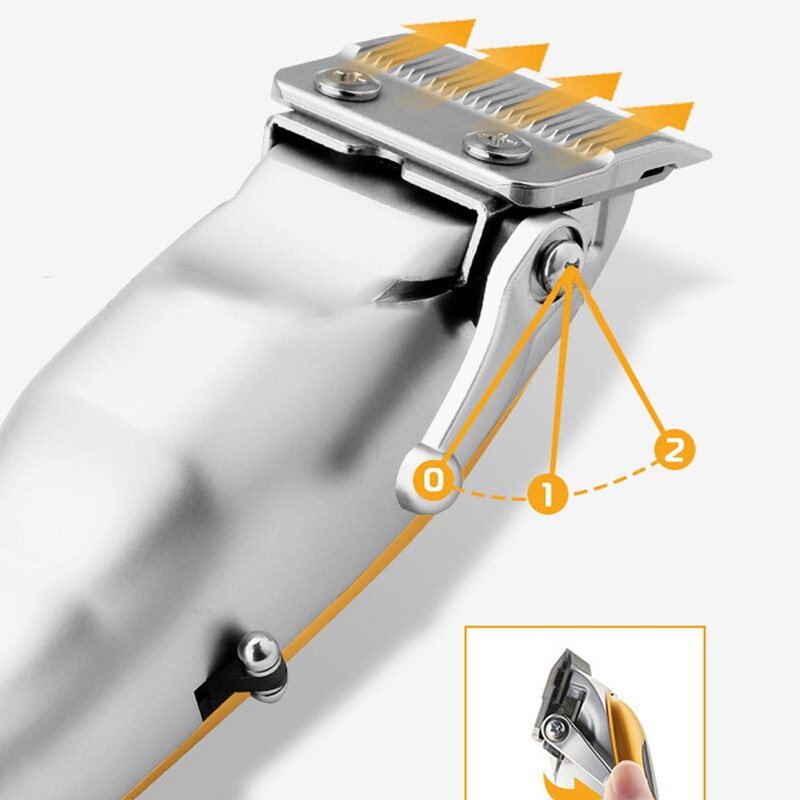 0
1
2