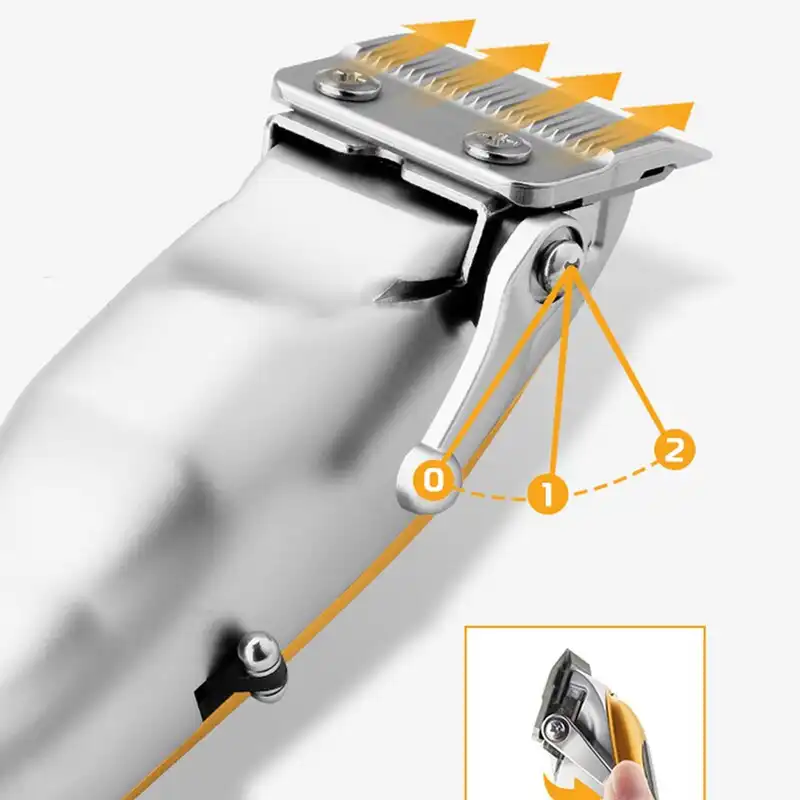 0
1
2