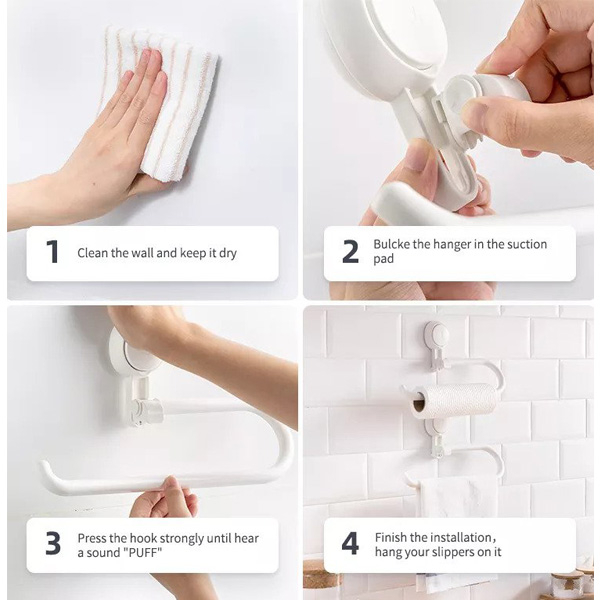 1 Clean the wall and keep it dry

2 Bulcke the hanger in the suction pad

3 Press the hook strongly until hear a sound "PUFF"

4 Finish the installation, hang your slippers on it