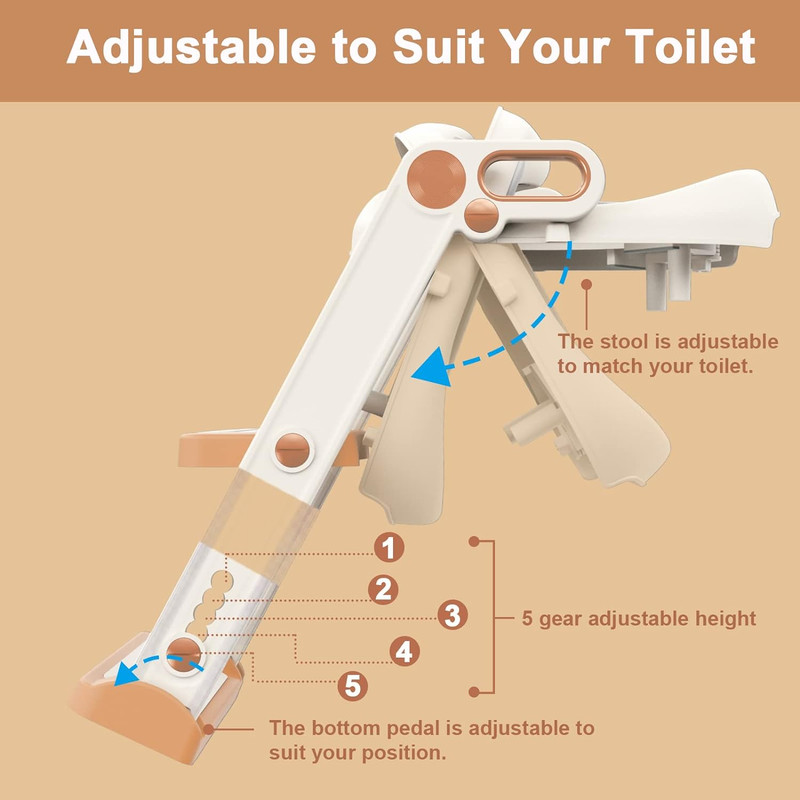 Adjustable to Suit Your Toilet

The stool is adjustable to match your toilet.

1
2
3
4
5

5 gear adjustable height

The bottom pedal is adjustable to suit your position.