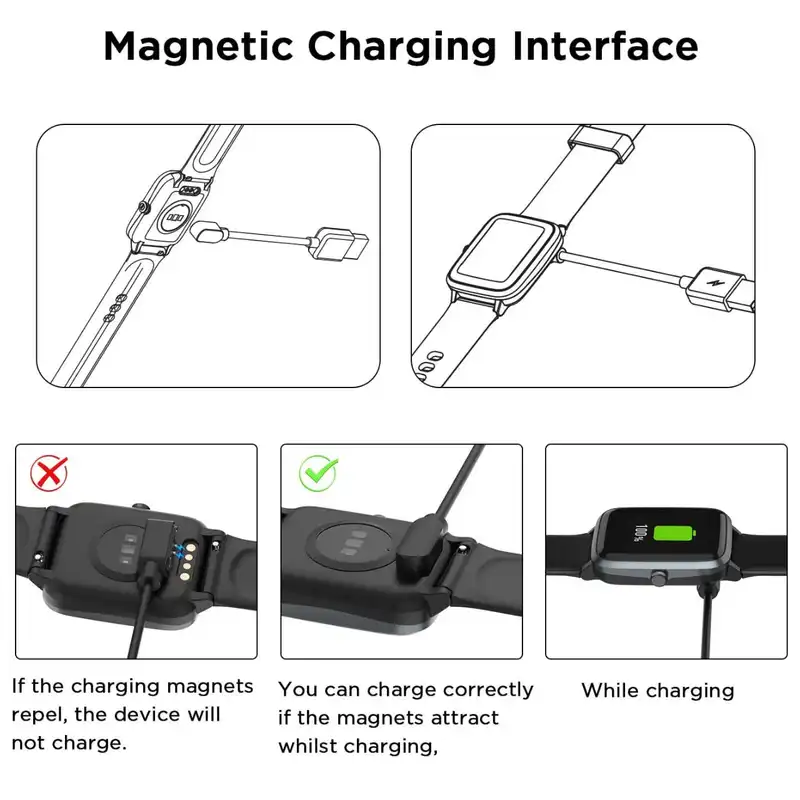 Magnetic Charging Interface

100%

If the charging magnets repel, the device will not charge.

You can charge correctly if the magnets attract whilst charging,

While charging