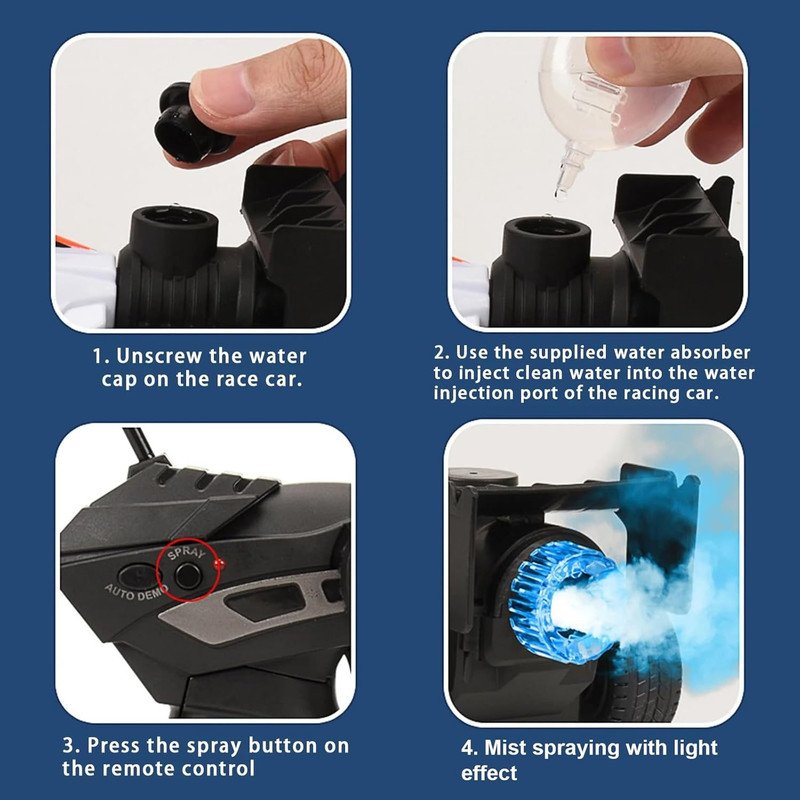 1. Unscrew the water cap on the race car.

2. Use the supplied water absorber to inject clean water into the water injection port of the racing car.

SPRAY

AUTO DEMO

3. Press the spray button on the remote control

4. Mist spraying with light effect