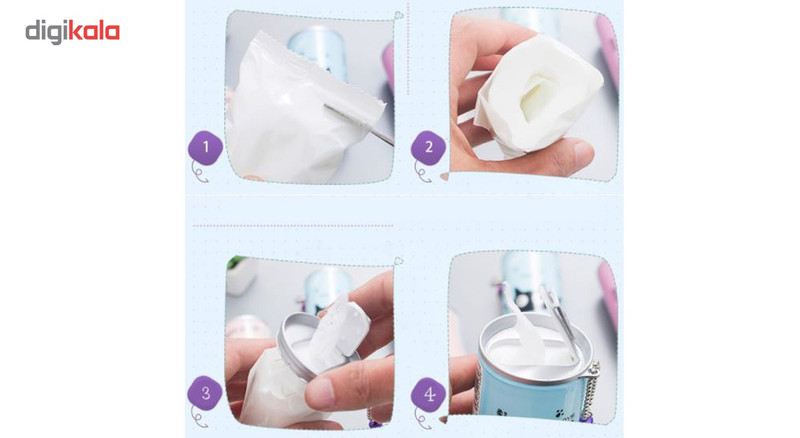 digikala

1

2

3

4