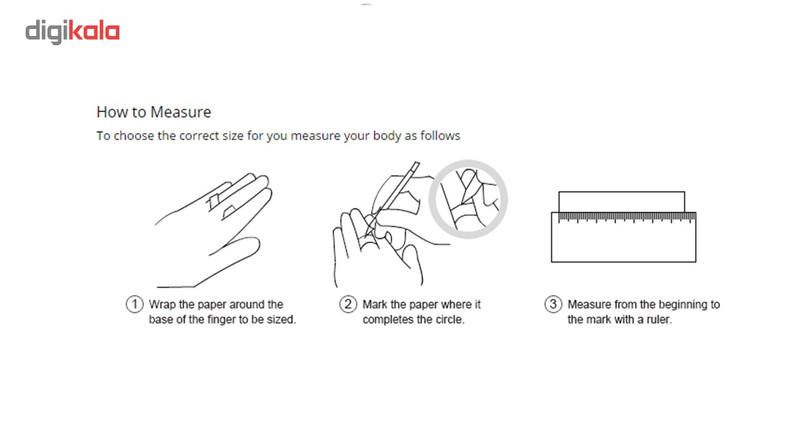 digikala

How to Measure

To choose the correct size for you measure your body as follows

① Wrap the paper around the base of the finger to be sized.

② Mark the paper where it completes the circle.

③ Measure from the beginning to the mark with a ruler.