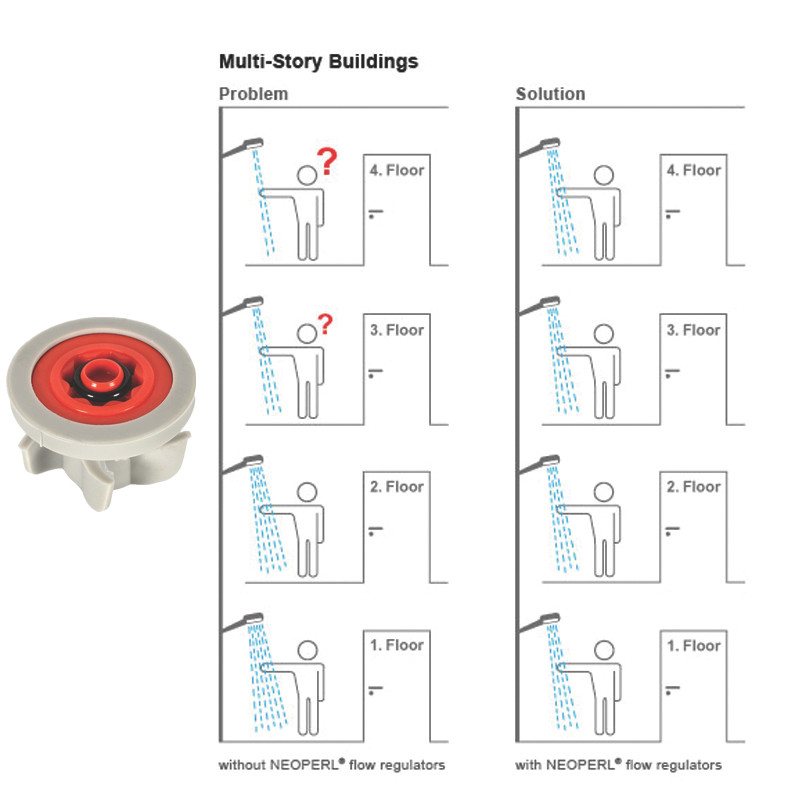 Multi-Story Buildings

Problem

?

4. Floor

?

3. Floor

2. Floor

1. Floor

without NEOPERL® flow regulators

Solution

4. Floor

3. Floor

2. Floor

1. Floor

with NEOPERL® flow regulators