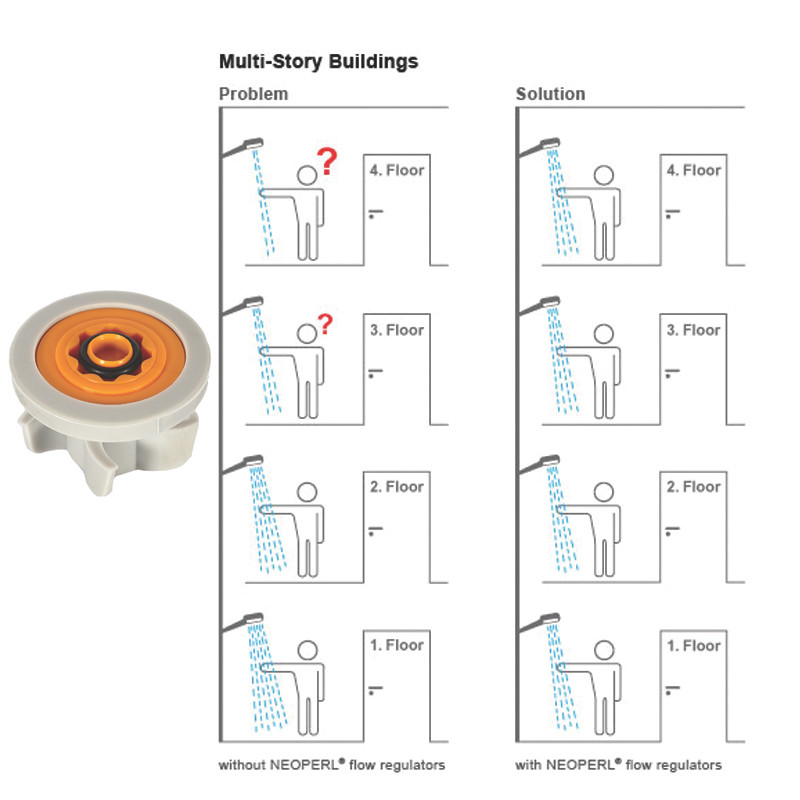 Multi-Story Buildings

Problem

?

4. Floor

?

3. Floor

2. Floor

1. Floor

without NEOPERL® flow regulators

Solution

4. Floor

3. Floor

2. Floor

1. Floor

with NEOPERL® flow regulators