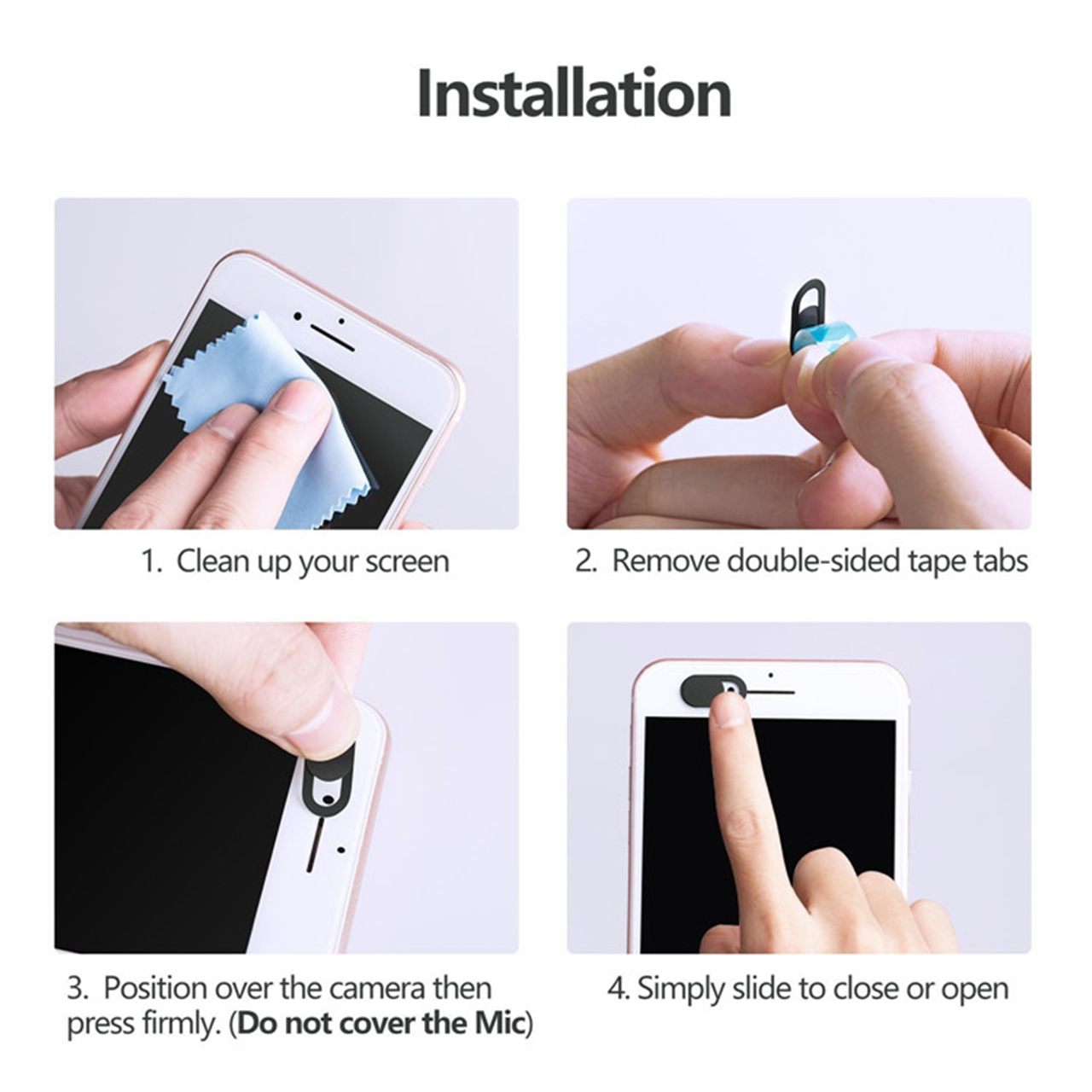 Installation

1. Clean up your screen

2. Remove double-sided tape tabs

3. Position over the camera then press firmly. (Do not cover the Mic)

4. Simply slide to close or open