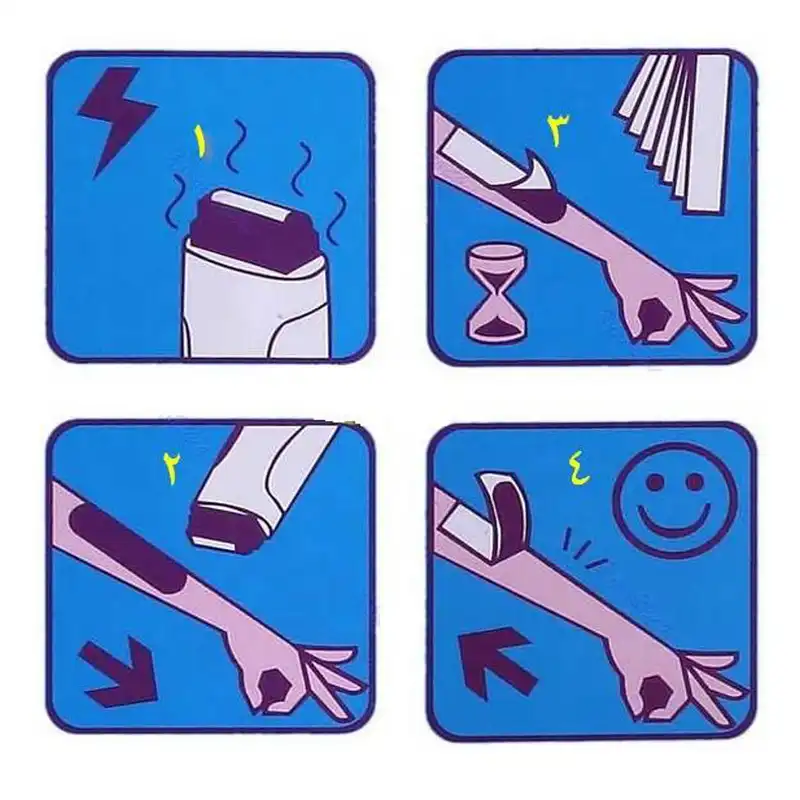 ١

٣

٢

٤