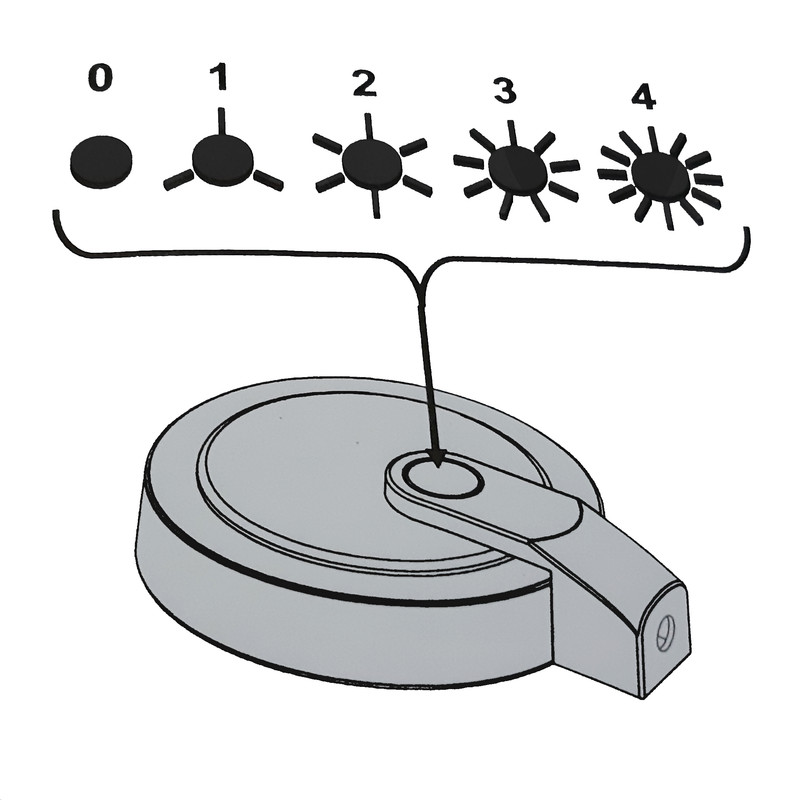 0 1 2 3 4