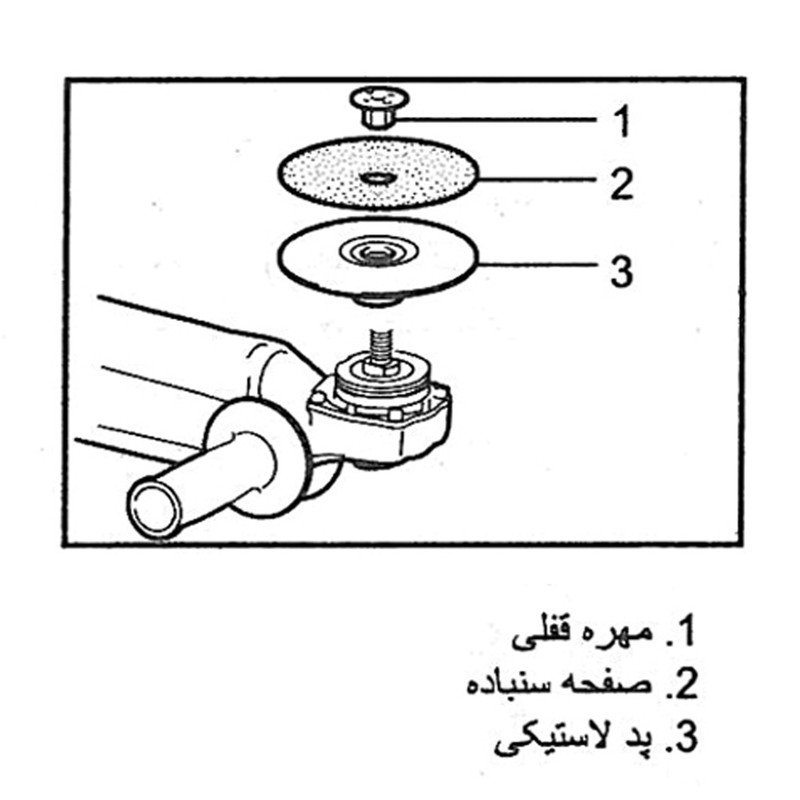 1
2
3

1. مهره قفلی
2. صفحه سنباده
3. پد لاستیکی