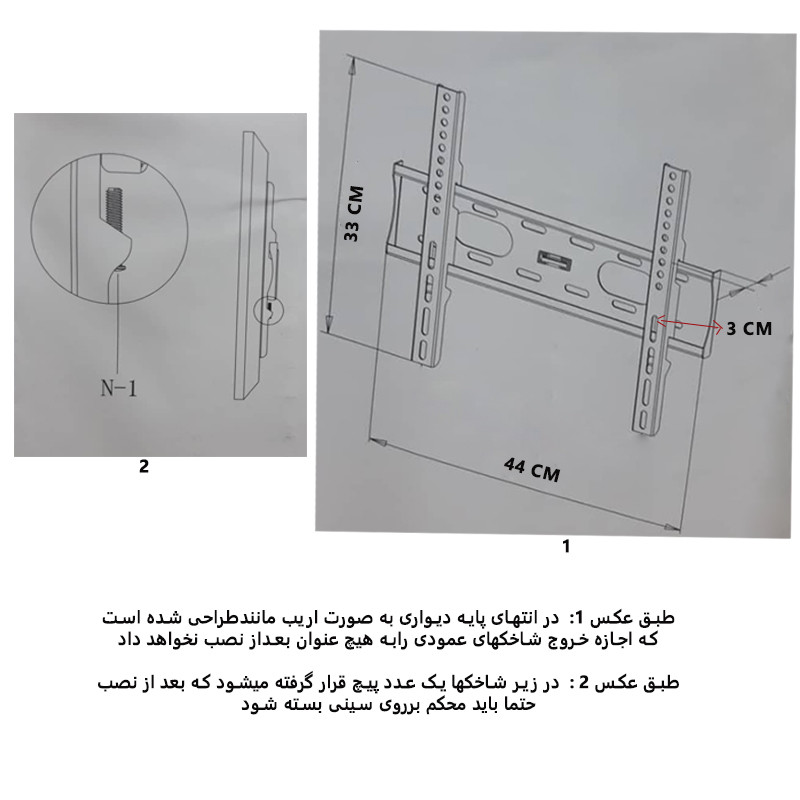 N-1

2

33 CM

3 CM

44 CM

1

طبق عکس 1: در انتهای پایه دیواری به صورت اریب مانندطراحی شده است که اجازه خروج شاخکهای عمودی رابه هیچ عنوان بعداز نصب نخواهد داد

طبق عکس 2 : در زیر شاخکها یک عدد پیچ قرار گرفته میشود که بعد از نصب حتما باید محکم برروی سینی بسته شود