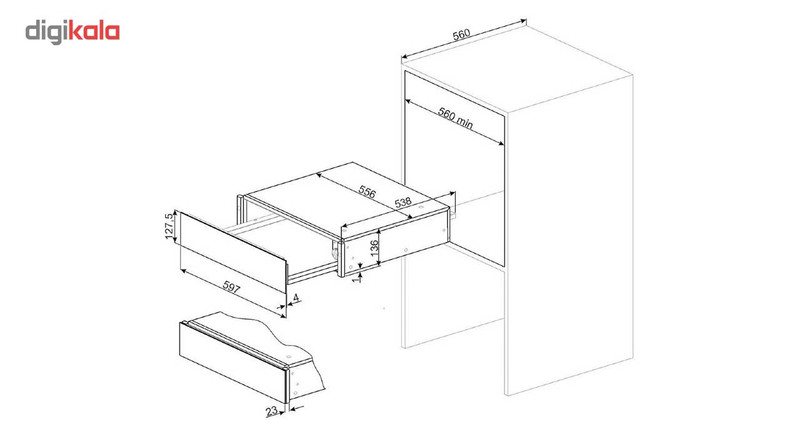 digikala

560

560 min

556

538

127.5

136

1

597

4

23