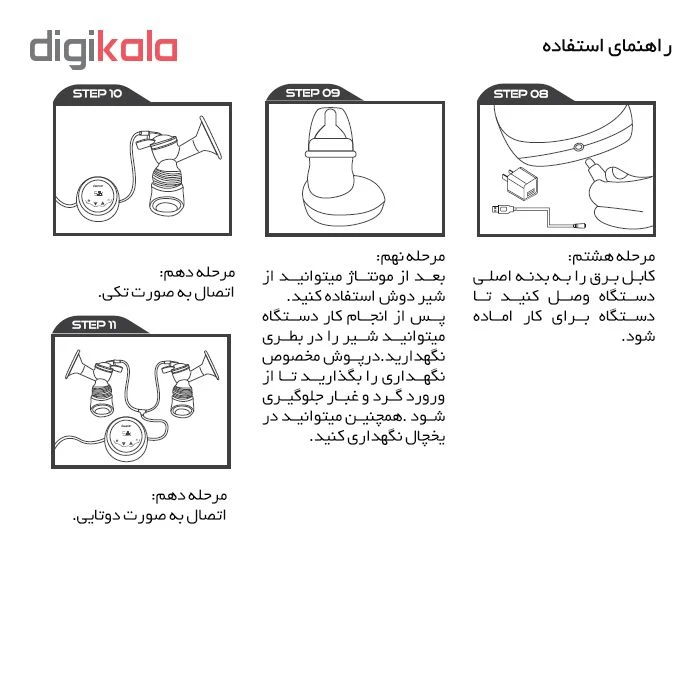 digikala

راهنمای استفاده

STEP 08

مرحله هشتم:
کابل برق را به بدنه اصلی دستگاه وصل کنید تا دستگاه برای کار اماده شود.

STEP 09

مرحله نهم:
بعد از مونتاژ میتوانید از شیر دوش استفاده کنید.
پس از انجام کار دستگاه میتوانید شیر را در بطری نگهدارید.درپوش مخصوص نگهداری را بگذارید تا از ورورد گرد و غبار جلوگیری شود .همچنین میتوانید در یخچال نگهداری کنید.

STEP 10

مرحله دهم:
اتصال به صورت تکی.

STEP 11

مرحله دهم:
اتصال به صورت دوتایی.