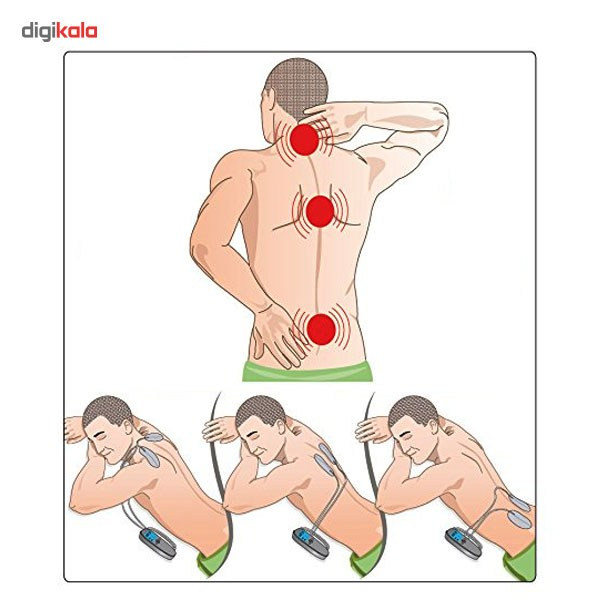 digikala