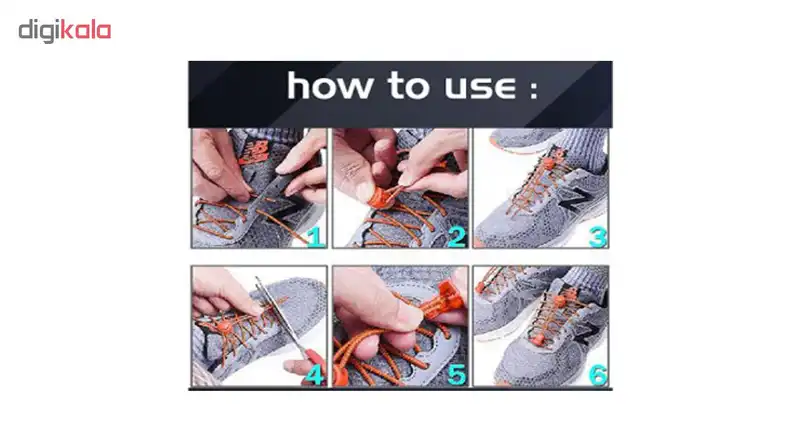 digikala

how to use :

1

2

3

4

5

6