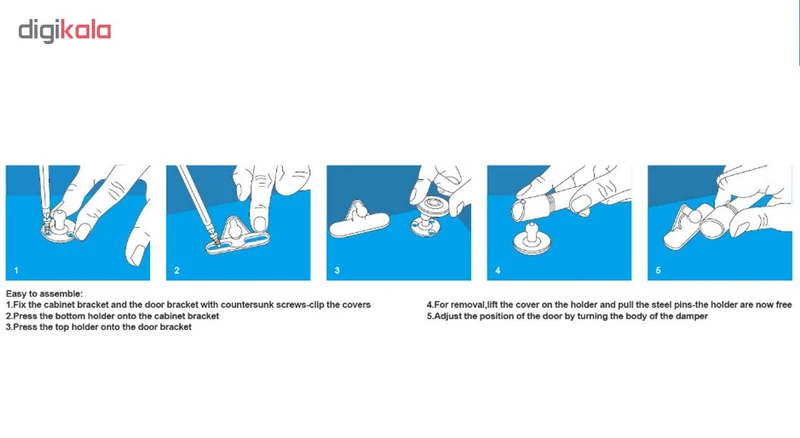 digikala

1

2

3

4

5

Easy to assemble:
1.Fix the cabinet bracket and the door bracket with countersunk screws-clip the covers
2.Press the bottom holder onto the cabinet bracket
3.Press the top holder onto the door bracket

4.For removal,lift the cover on the holder and pull the steel pins-the holder are now free
5.Adjust the position of the door by turning the body of the damper