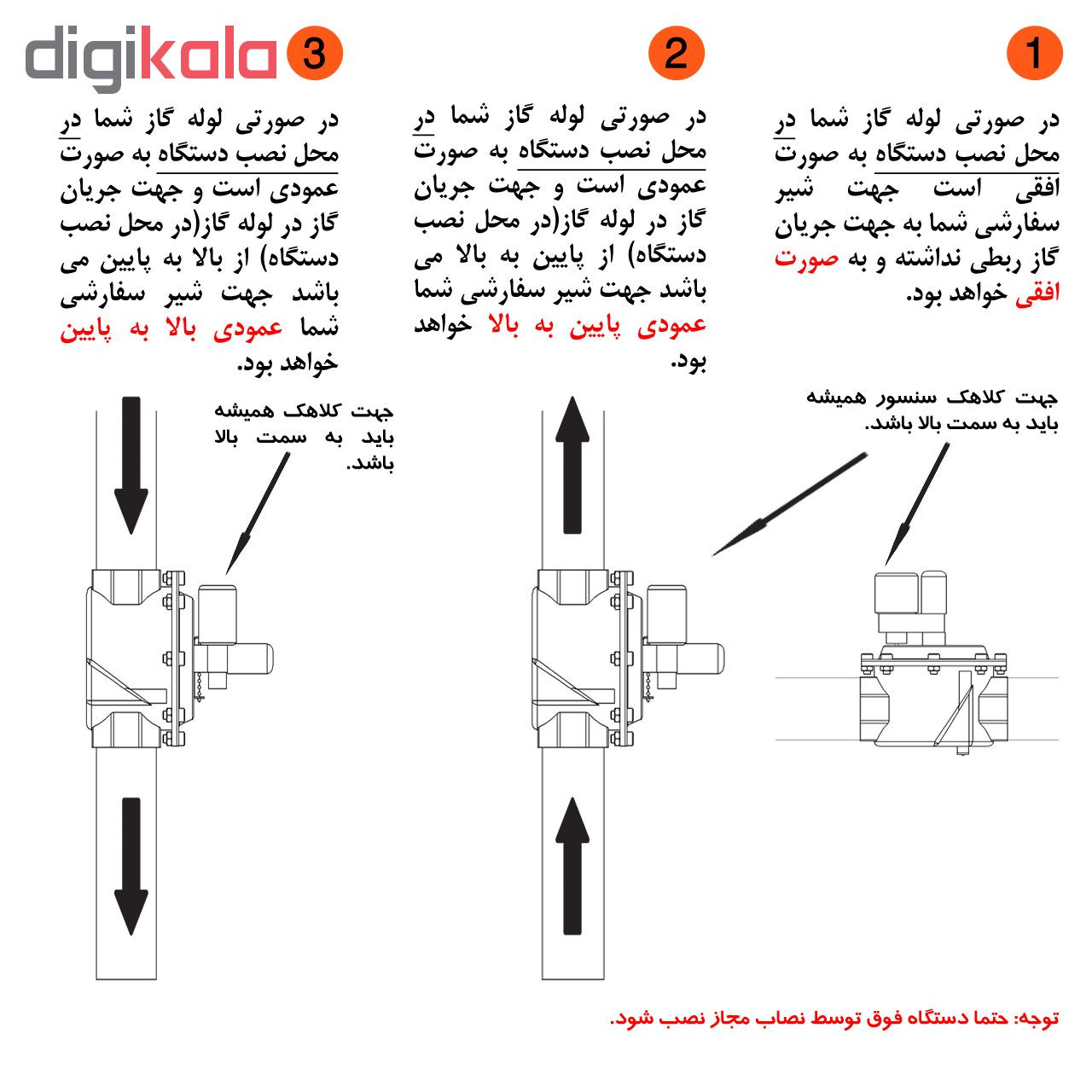 digikala

1

در صورتی لوله گاز شما در محل نصب دستگاه به صورت افقی است جهت شیر سفارشی شما به جهت جریان گاز ربطی نداشته و به صورت افقی خواهد بود.

جهت کلاهک سنسور همیشه باید به سمت بالا باشد.

2

در صورتی لوله گاز شما در محل نصب دستگاه به صورت عمودی است و جهت جریان گاز در لوله گاز(در محل نصب دستگاه) از پایین به بالا می باشد جهت شیر سفارشی شما عمودی پایین به بالا خواهد بود.

3

در صورتی لوله گاز شما در محل نصب دستگاه به صورت عمودی است و جهت جریان گاز در لوله گاز(در محل نصب دستگاه) از بالا به پایین می باشد جهت شیر سفارشی شما عمودی بالا به پایین خواهد بود.

جهت کلاهک همیشه باید به سمت بالا باشد.

توجه: حتما دستگاه فوق توسط نصاب مجاز نصب شود.