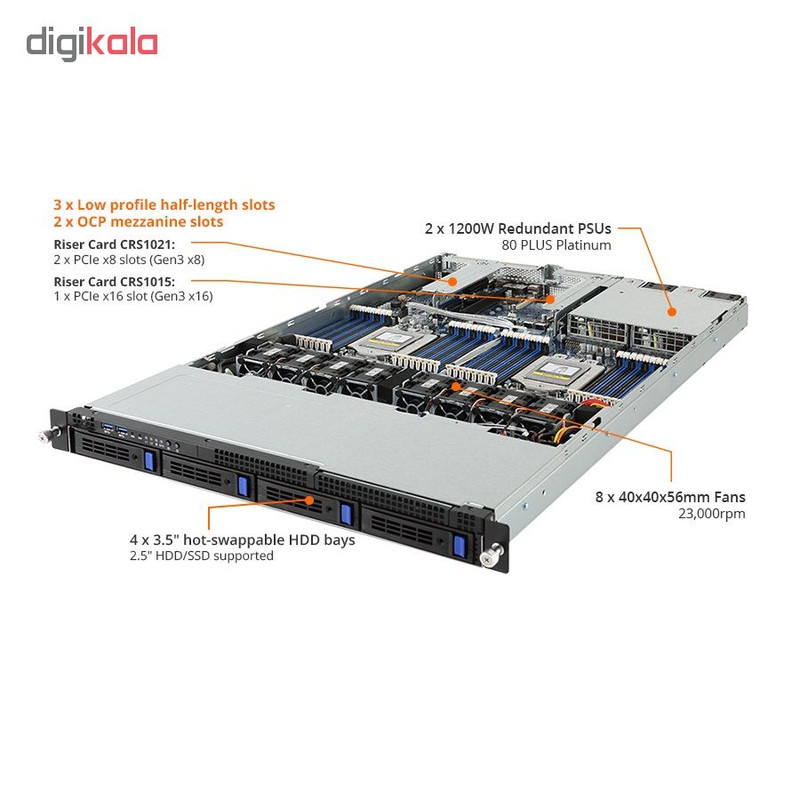 digikala

3 x Low profile half-length slots
2 x OCP mezzanine slots

Riser Card CRS1021:
2 x PCIe x8 slots (Gen3 x8)

Riser Card CRS1015:
1 x PCIe x16 slot (Gen3 x16)

2 x 1200W Redundant PSUs
80 PLUS Platinum

8 x 40x40x56mm Fans
23,000rpm

4 x 3.5" hot-swappable HDD bays
2.5" HDD/SSD supported