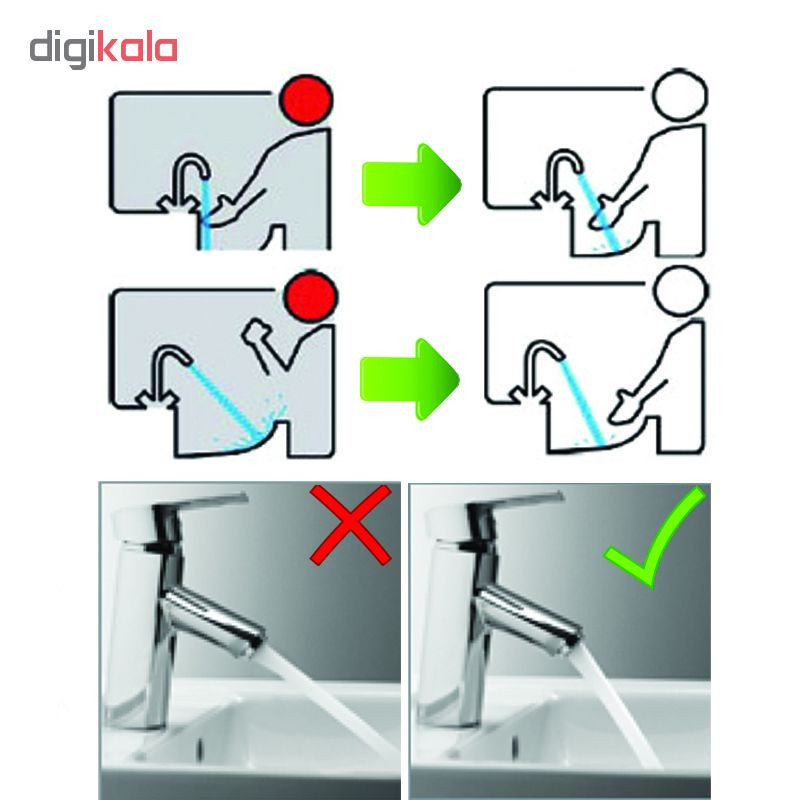 digikala