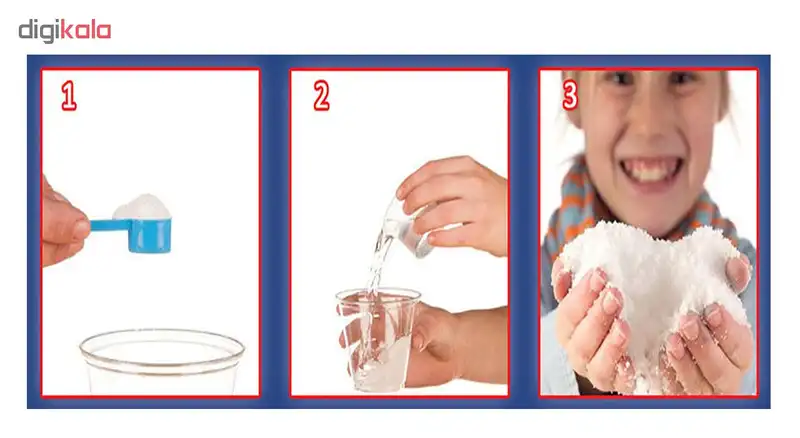 digikala

1

2

3