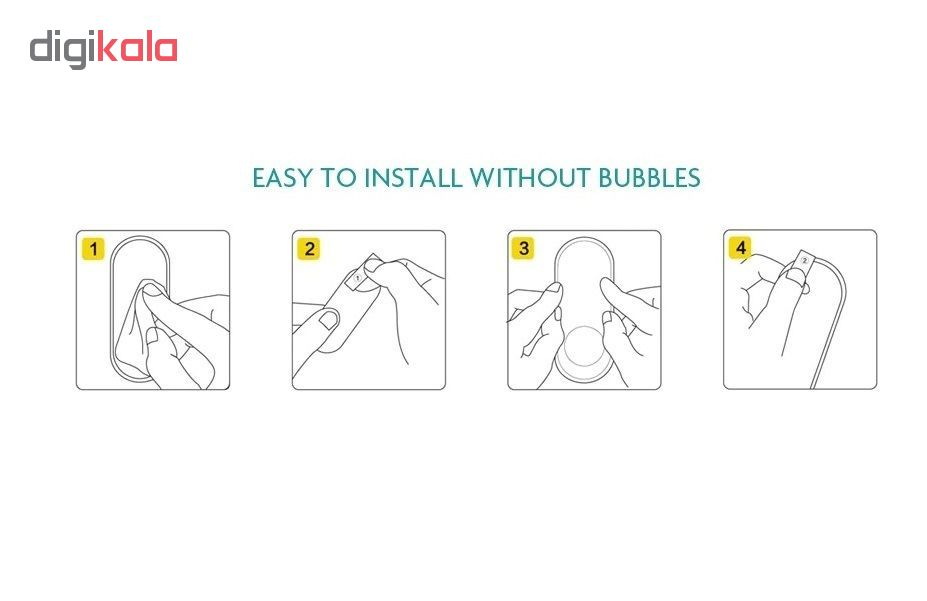 digikala

EASY TO INSTALL WITHOUT BUBBLES

1

2

1

3

4

2