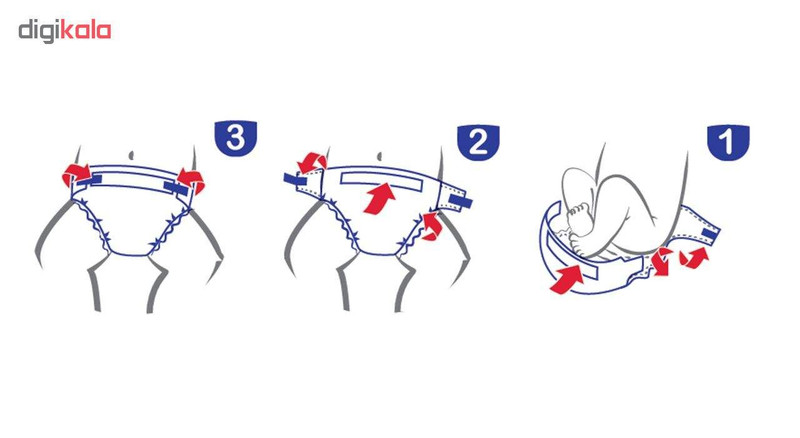 digikala

3

2

1