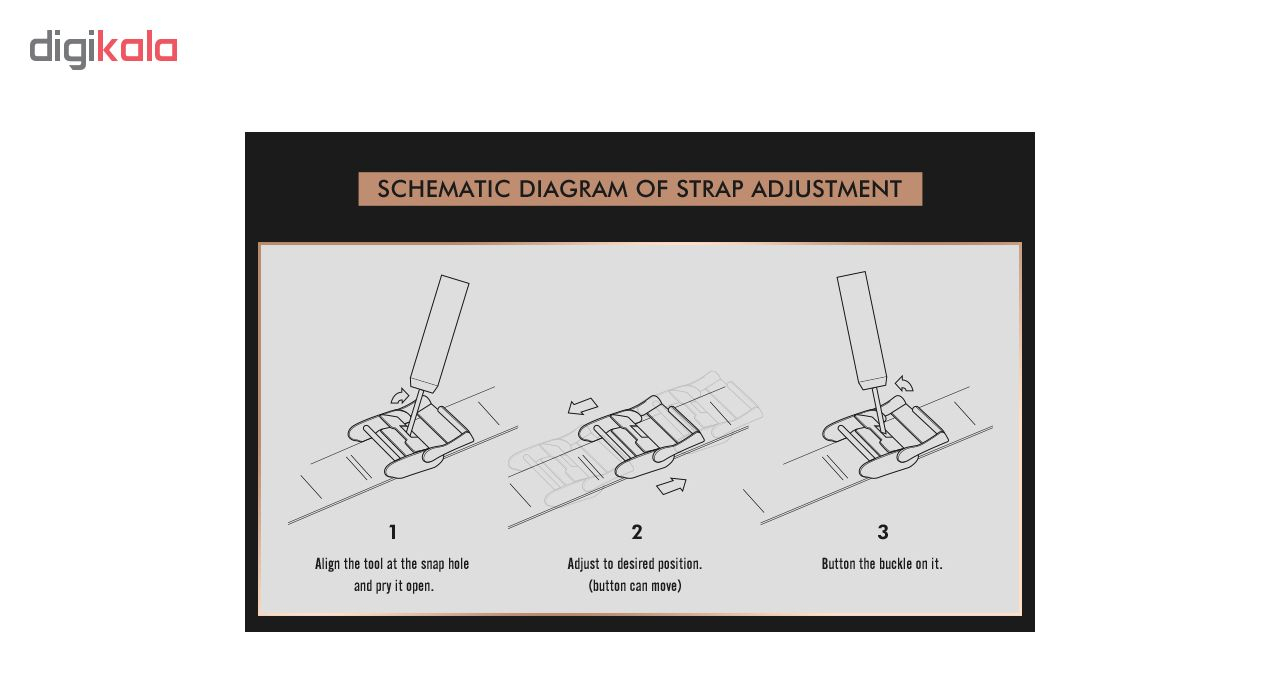 digikala

SCHEMATIC DIAGRAM OF STRAP ADJUSTMENT

1

Align the tool at the snap hole and pry it open.

2

Adjust to desired position. (button can move)

3

Button the buckle on it.