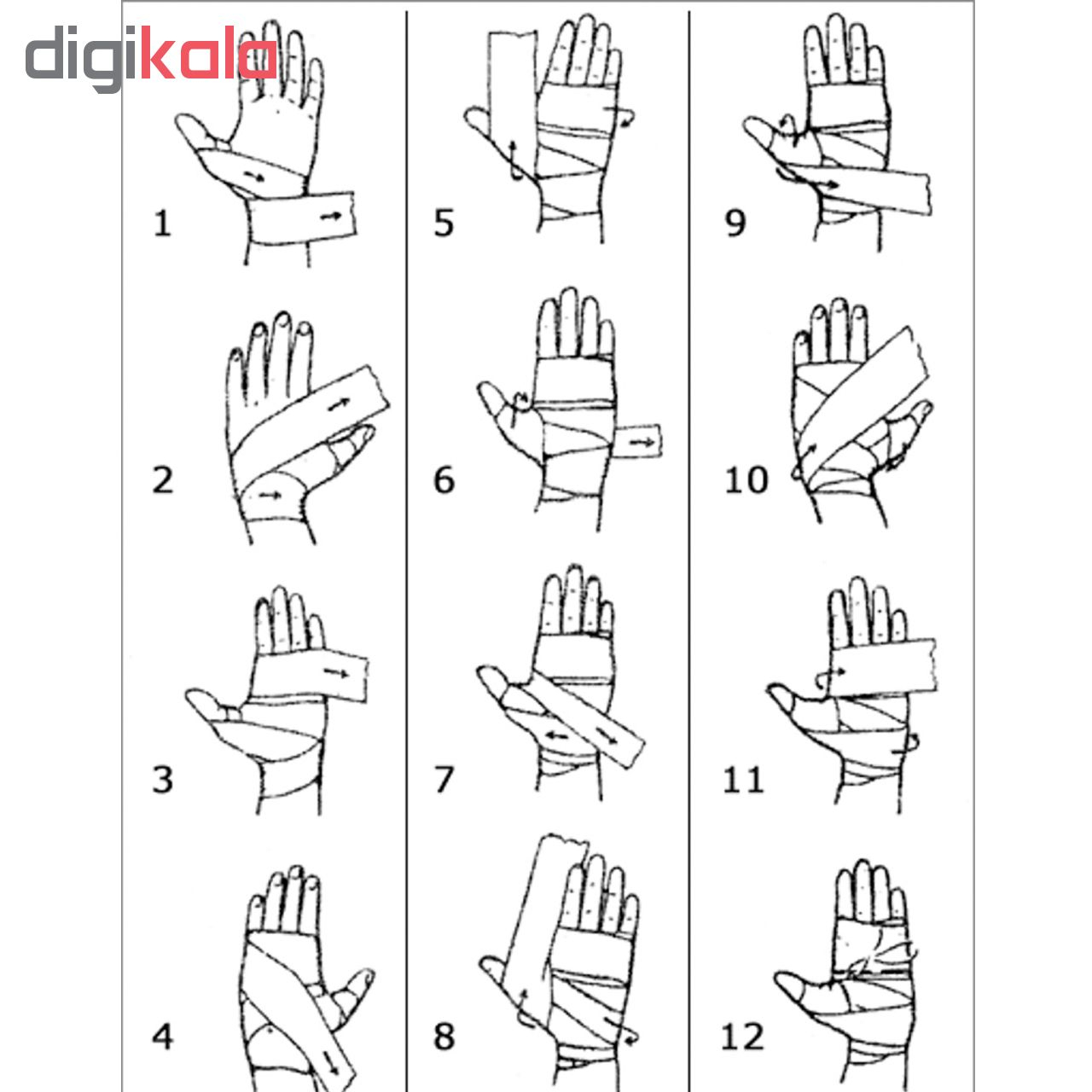 digikala

1

2

3

4

5

6

7

8

9

10

11

12