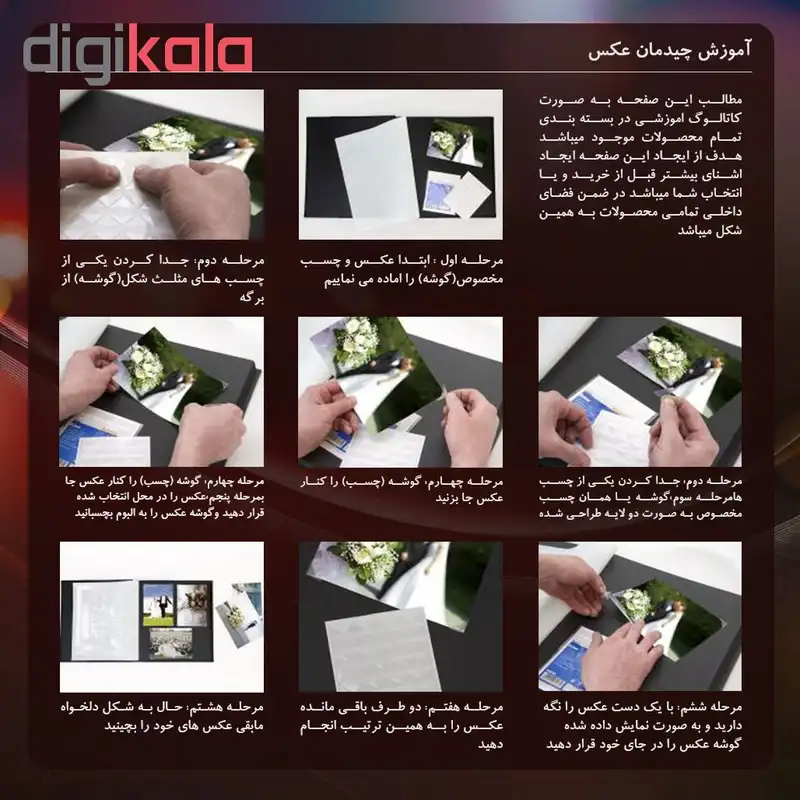 digikala

آموزش چیدمان عکس

مطالب این صفحه به صورت کاتالوگ اموزشی در بسته بندی تمام محصولات موجود میباشد هدف از ایجاد این صفحه ایجاد اشنای بیشتر قبل از خرید و یا انتخاب شما میباشد در ضمن فضای داخلی تمامی محصولات به همین شکل میباشد

مرحله اول : ابتدا عکس و چسب مخصوص(گوشه) را اماده می نماییم

مرحله دوم: جدا کردن یکی از چسب های مثلث شکل(گوشه) از برگه

مرحله دوم، جدا کردن یکی از چسب هامرحله سوم،گوشه یا همان چسب مخصوص به صورت دو لایه طراحی شده

مرحله چهارم، گوشه (چسب) را کنار عکس جا بزنید

مرحله چهارم، گوشه (چسب) را کنار عکس جا بمرحله پنجم،عکس را در محل انتخاب شده قرار دهید وگوشه عکس را به البوم بچسبانید

مرحله ششم: با یک دست عکس را نگه دارید و به صورت نمایش داده شده گوشه عکس را در جای خود قرار دهید

مرحله هفتم: دو طرف باقی مانده عکس را به همین ترتیب انجام دهید

مرحله هشتم: حال به شکل دلخواه مابقی عکس های خود را بچینید