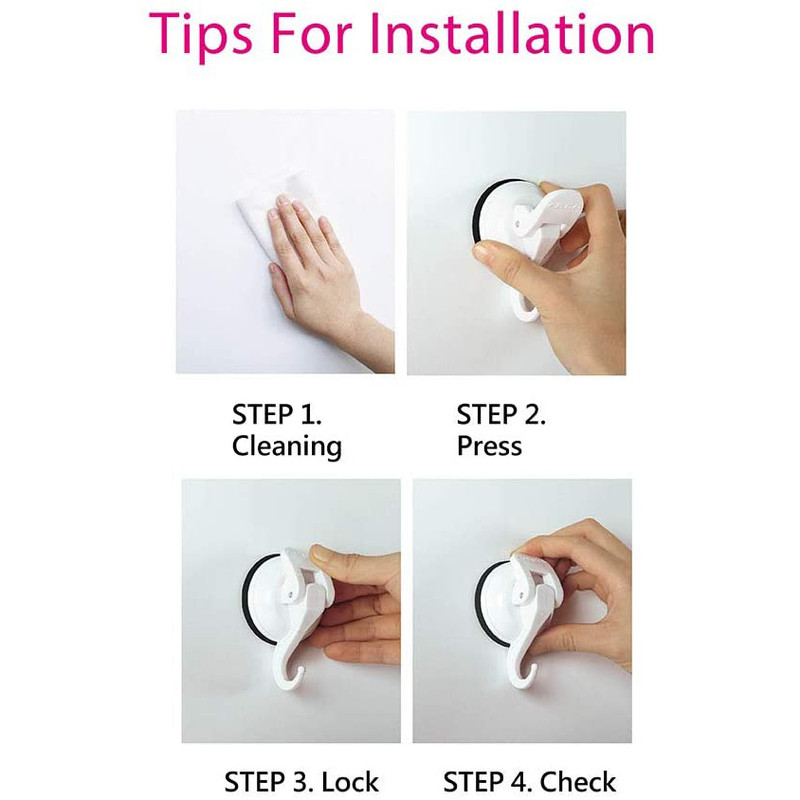 Tips For Installation

STEP 1.
Cleaning

STEP 2.
Press

STEP 3. Lock

STEP 4. Check