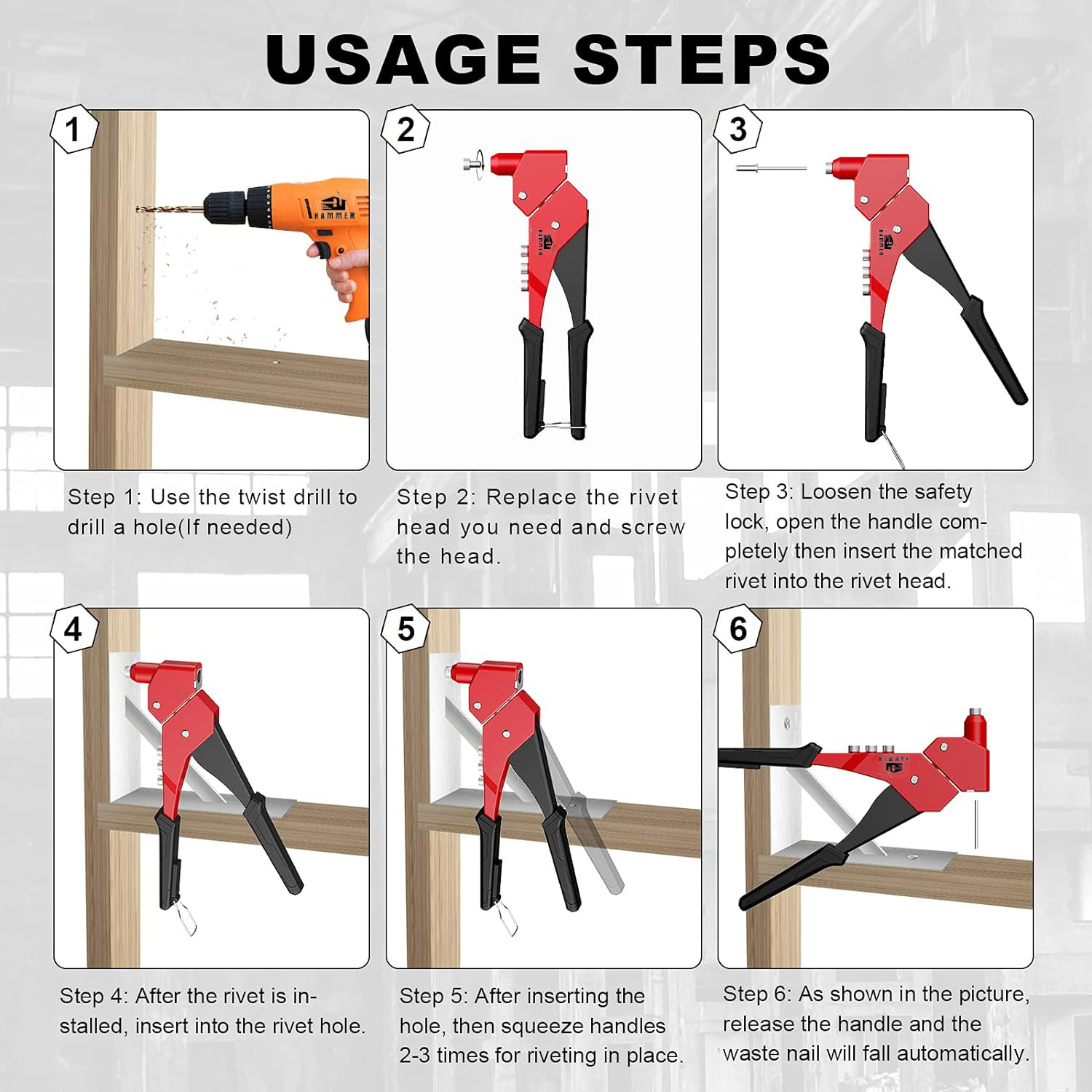 USAGE STEPS

1

HAMMER

Step 1: Use the twist drill to drill a hole(If needed)

2

HAMMER

Step 2: Replace the rivet head you need and screw the head.

3

HAMMER

Step 3: Loosen the safety lock, open the handle completely then insert the matched rivet into the rivet head.

4

Step 4: After the rivet is installed, insert into the rivet hole.

5

Step 5: After inserting the hole, then squeeze handles 2-3 times for riveting in place.

6

HAMMER

Step 6: As shown in the picture, release the handle and the waste nail will fall automatically.