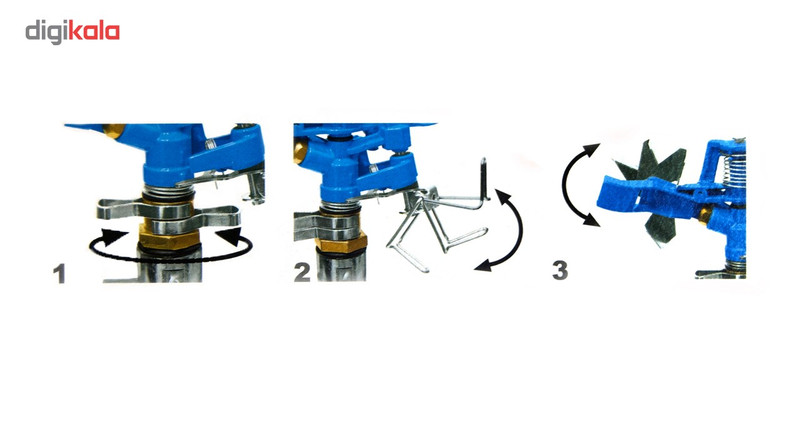 digikala

1

2

3