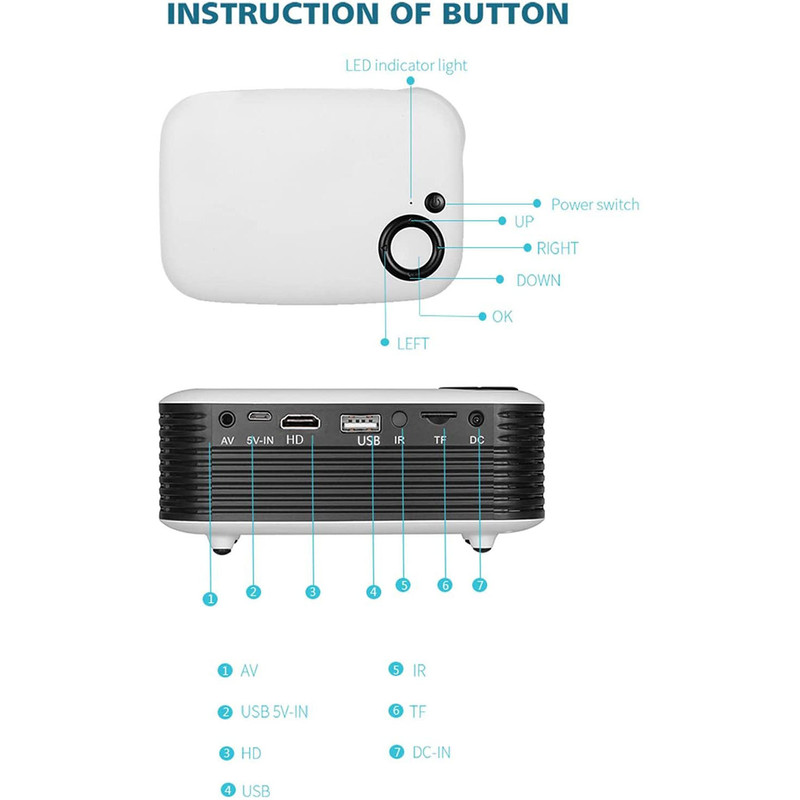 INSTRUCTION OF BUTTON

LED indicator light

Power switch

UP

RIGHT

DOWN

OK

LEFT

AV 5V-IN HD USB IR TF DC

1 2 3 4 5 6 7

1 AV

2 USB 5V-IN

3 HD

4 USB

5 IR

6 TF

7 DC-IN