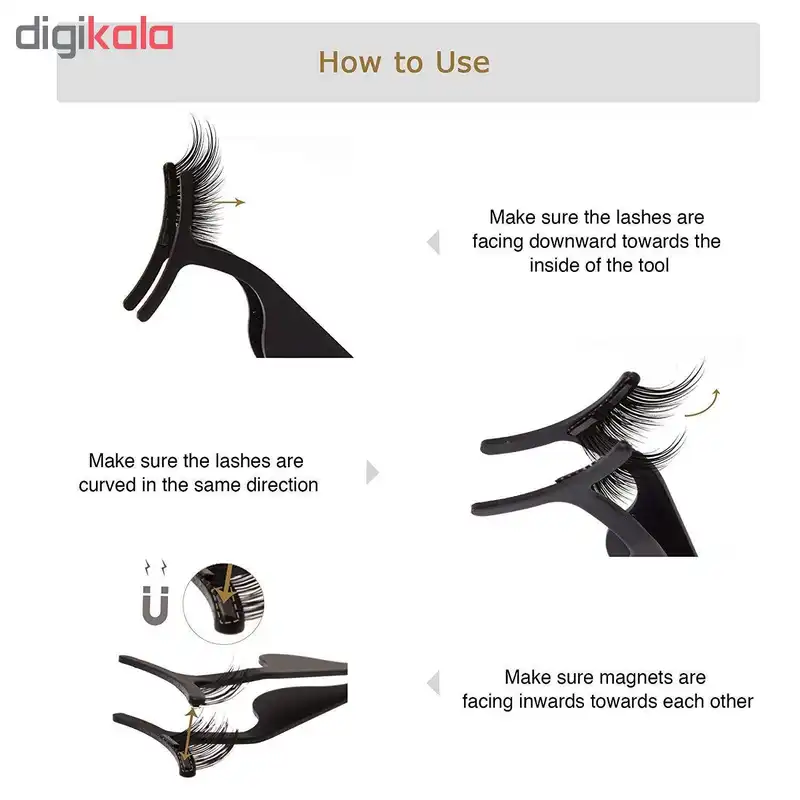 digikala

How to Use

Make sure the lashes are facing downward towards the inside of the tool

Make sure the lashes are curved in the same direction

Make sure magnets are facing inwards towards each other