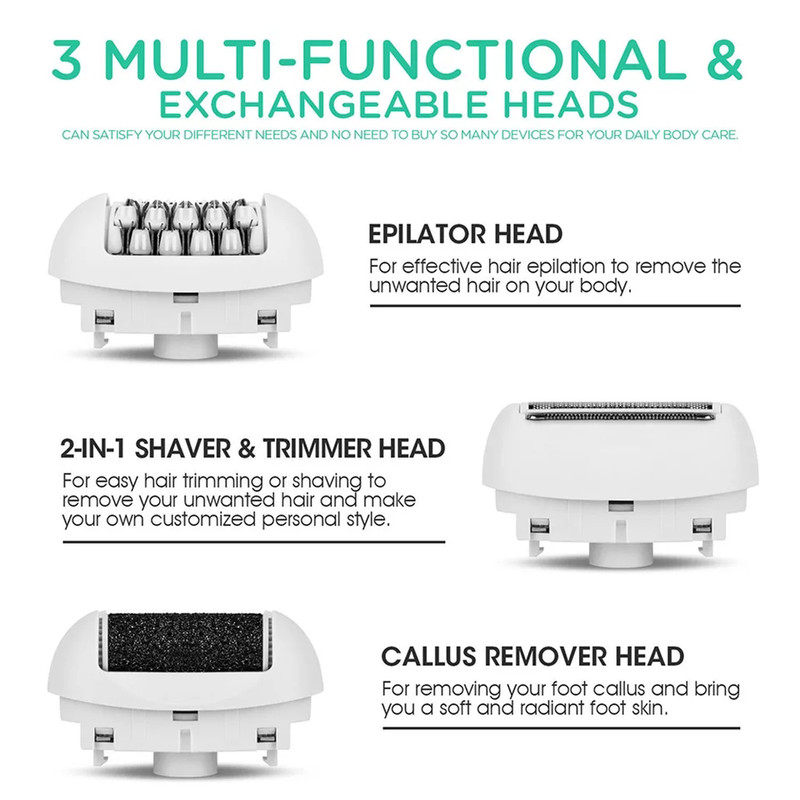 3 MULTI-FUNCTIONAL & EXCHANGEABLE HEADS

CAN SATISFY YOUR DIFFERENT NEEDS AND NO NEED TO BUY SO MANY DEVICES FOR YOUR DAILY BODY CARE.

EPILATOR HEAD

For effective hair epilation to remove the unwanted hair on your body.

2-IN-1 SHAVER & TRIMMER HEAD

For easy hair trimming or shaving to remove your unwanted hair and make your own customized personal style.

CALLUS REMOVER HEAD

For removing your foot callus and bring you a soft and radiant foot skin.