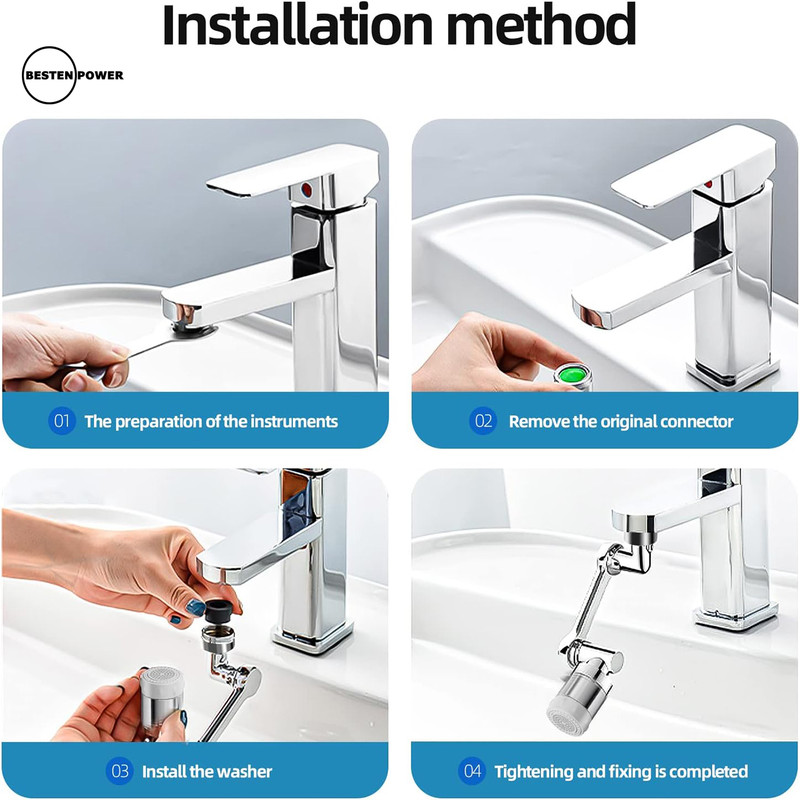 Installation method

BESTEN POWER

01 The preparation of the instruments

02 Remove the original connector

03 Install the washer

04 Tightening and fixing is completed