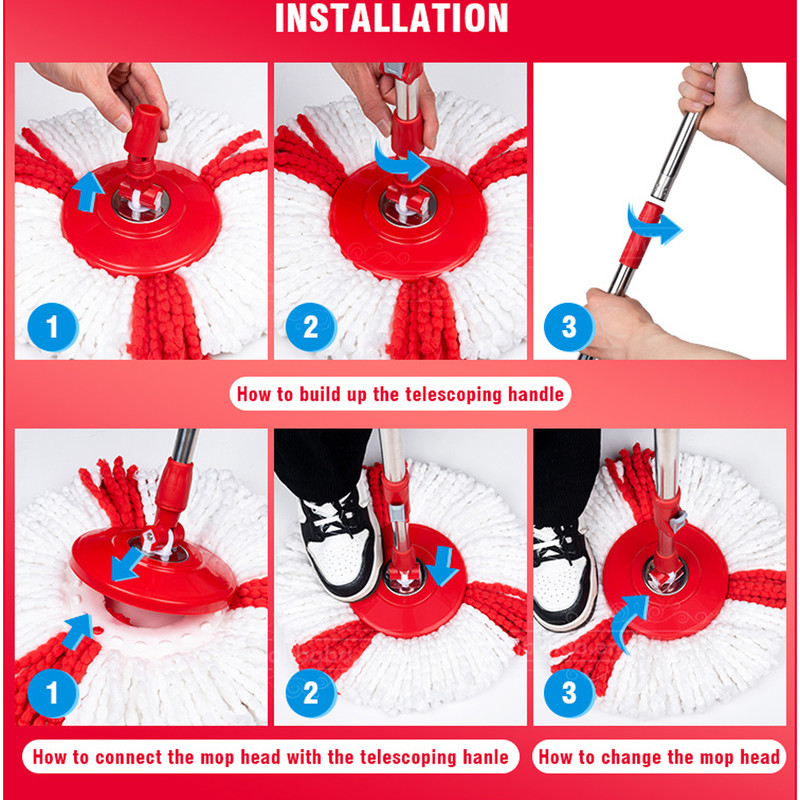 INSTALLATION

1

2

3

How to build up the telescoping handle

1

2

3

How to connect the mop head with the telescoping hanle

How to change the mop head