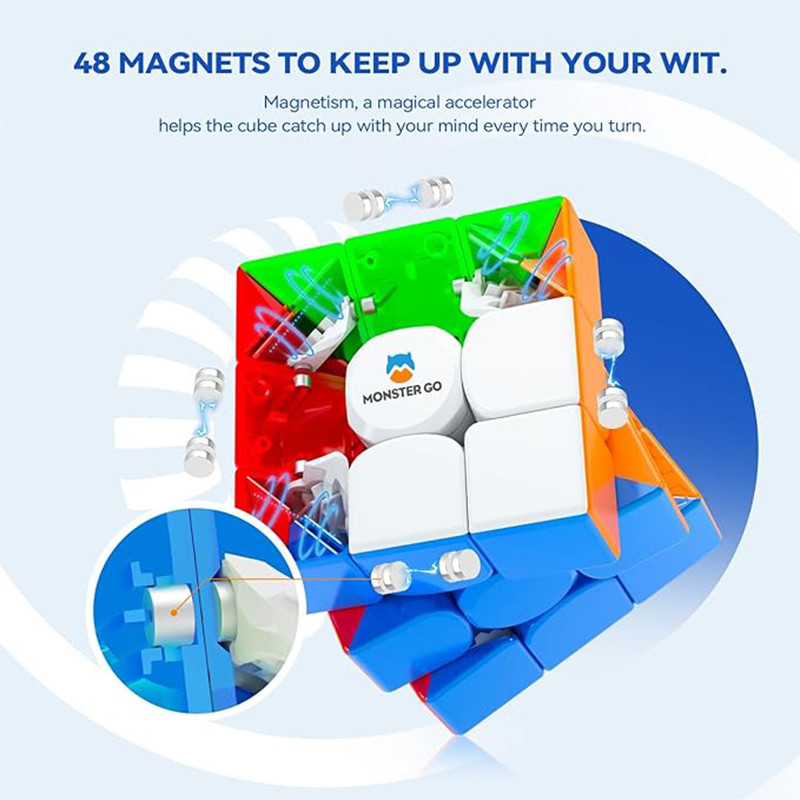 48 MAGNETS TO KEEP UP WITH YOUR WIT.

Magnetism, a magical accelerator
helps the cube catch up with your mind every time you turn.

MONSTER GO