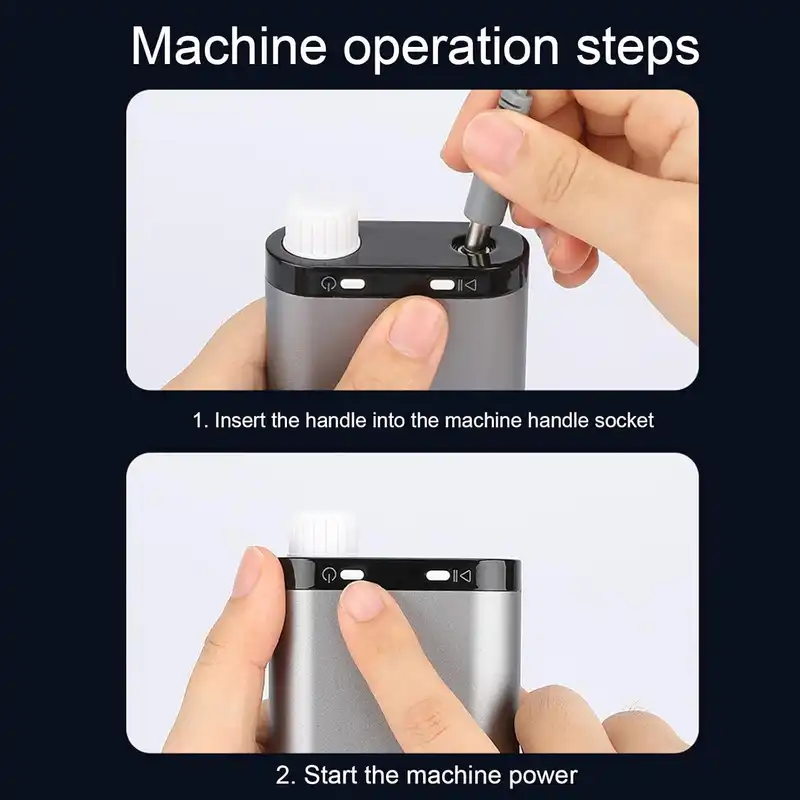 Machine operation steps

1. Insert the handle into the machine handle socket

2. Start the machine power