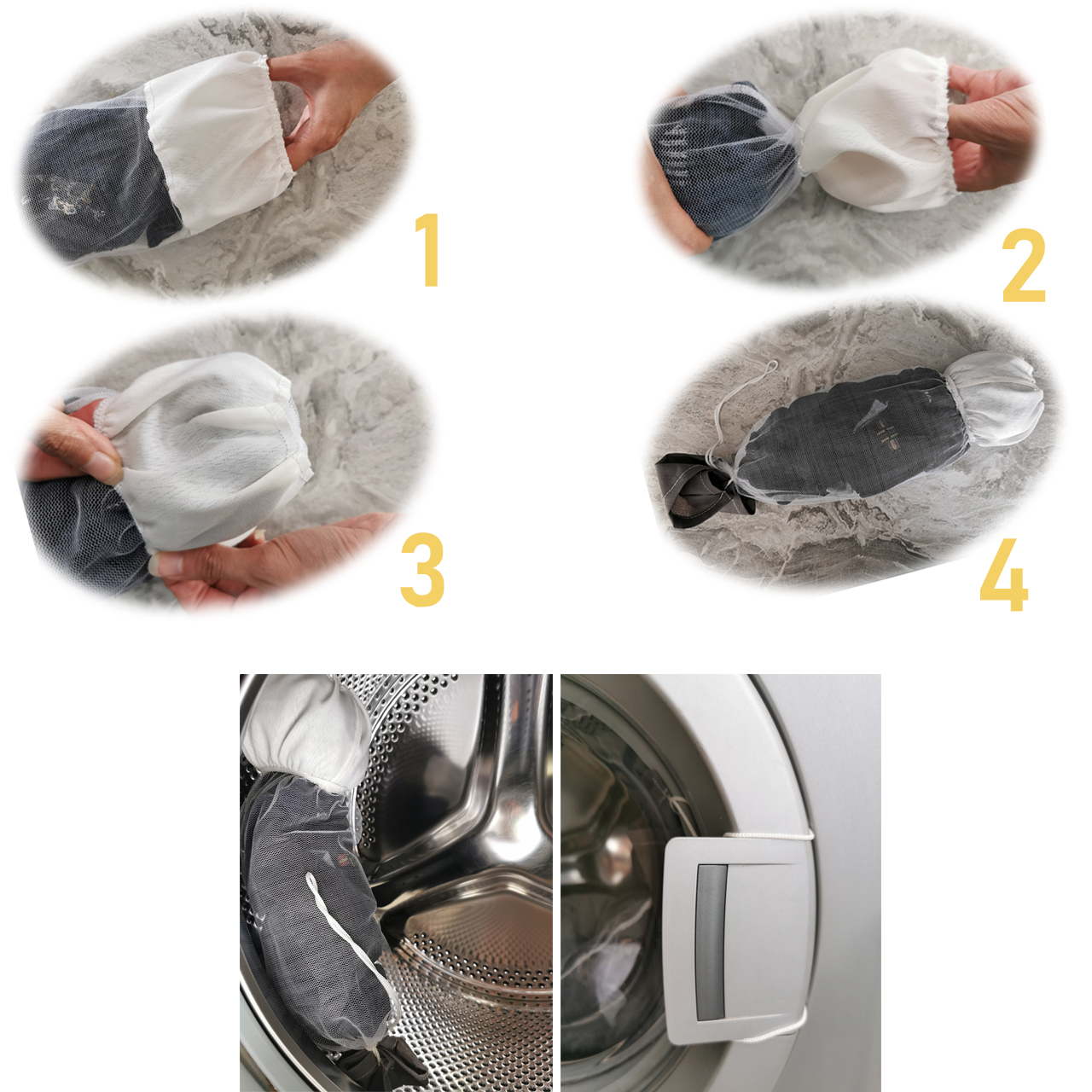 1

2

3

4