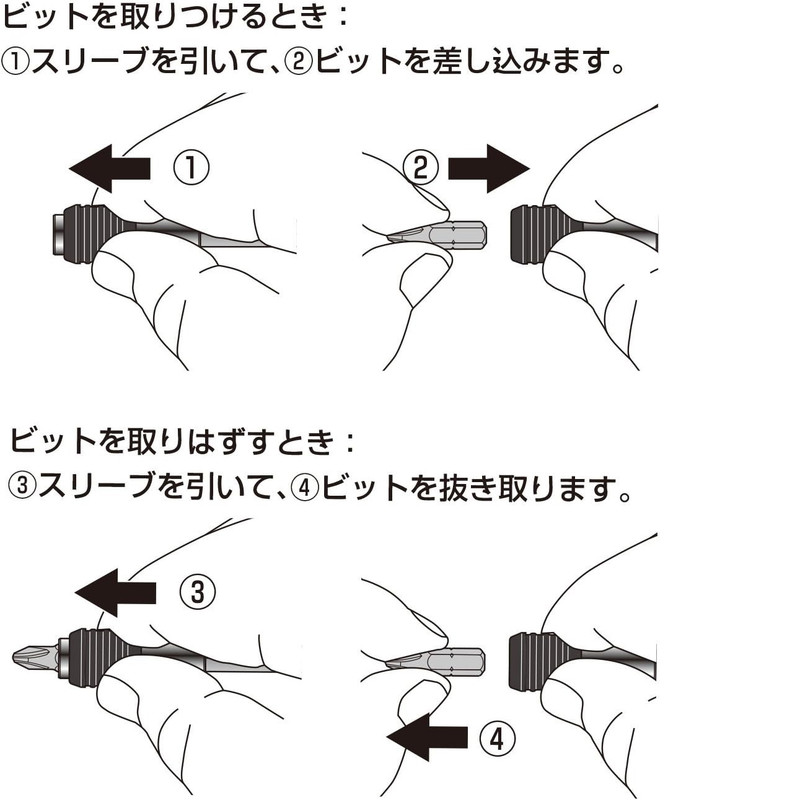 ビットを取りつけるとき：
①スリーブを引いて、②ビットを差し込みます。

①

②

ビットを取りはずすとき：
③スリーブを引いて、④ビットを抜き取ります。

③

④