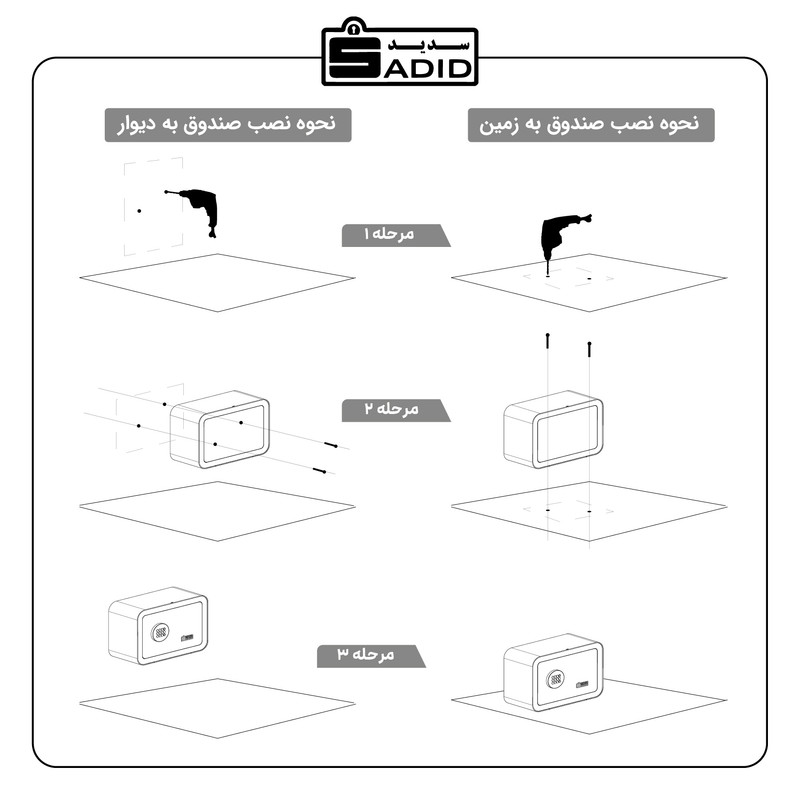 سدید
SADID

نحوه نصب صندوق به زمین

نحوه نصب صندوق به دیوار

مرحله ۱

مرحله ۲

مرحله ۳