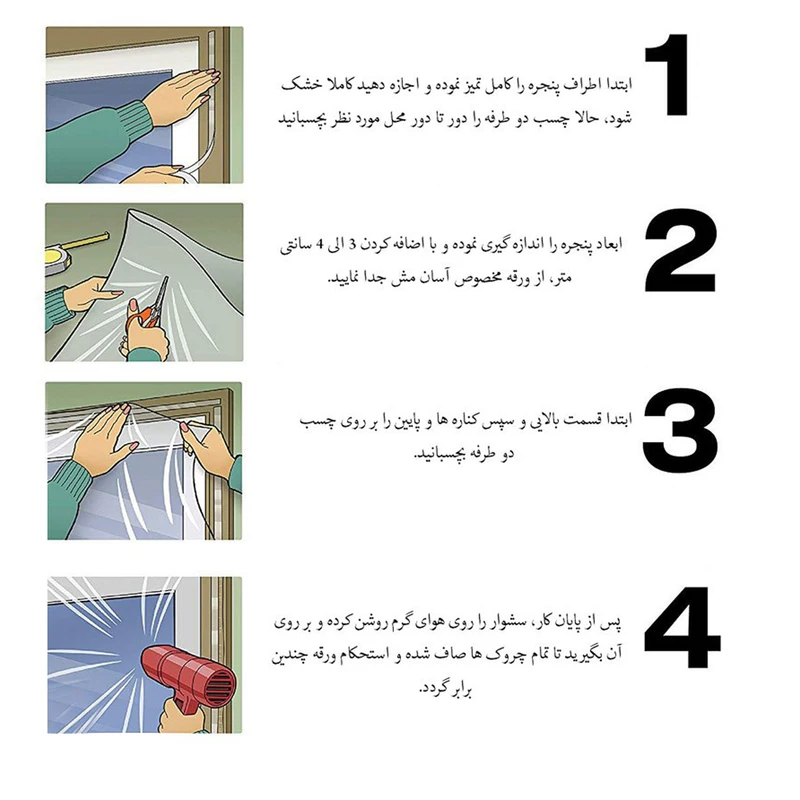 1

ابتدا اطراف پنجره را کامل تمیز نموده و اجازه دهید کاملا خشک شود، حالا چسب دو طرفه را دور تا دور محل مورد نظر بچسبانید

2

ابعاد پنجره را اندازه گیری نموده و با اضافه کردن 3 الی 4 سانتی متر، از ورقه مخصوص آسان مش جدا نمایید.

3

ابتدا قسمت بالایی و سپس کناره ها و پایین را بر روی چسب دو طرفه بچسبانید.

4

پس از پایان کار، سشوار را روی هوای گرم روشن کرده و بر روی آن بگیرید تا تمام چروک ها صاف شده و استحکام ورقه چندین برابر گردد.