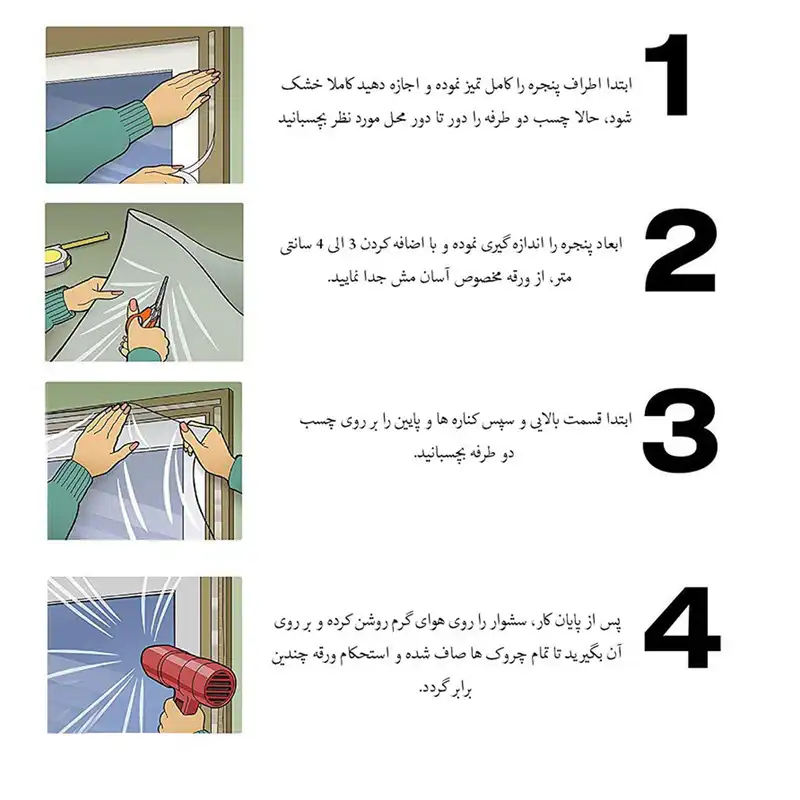 1

ابتدا اطراف پنجره را کامل تمیز نموده و اجازه دهید کاملا خشک شود، حالا چسب دو طرفه را دور تا دور محل مورد نظر بچسبانید

2

ابعاد پنجره را اندازه گیری نموده و با اضافه کردن 3 الی 4 سانتی متر، از ورقه مخصوص آسان مش جدا نمایید.

3

ابتدا قسمت بالایی و سپس کناره ها و پایین را بر روی چسب دو طرفه بچسبانید.

4

پس از پایان کار، سشوار را روی هوای گرم روشن کرده و بر روی آن بگیرید تا تمام چروک ها صاف شده و استحکام ورقه چندین برابر گردد.