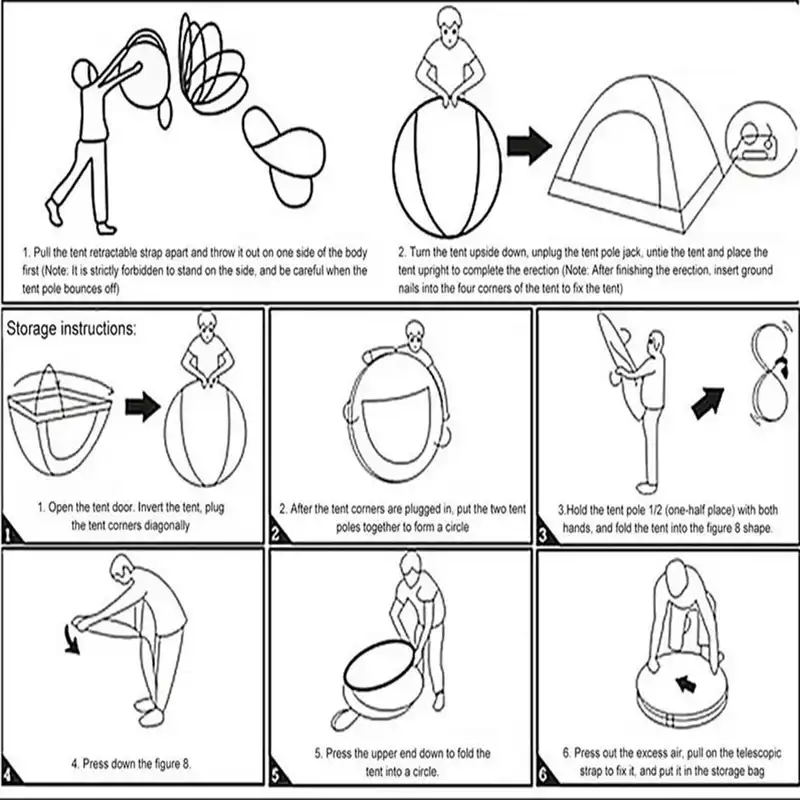 1. Pull the tent retractable strap apart and throw it out on one side of the body first (Note: It is strictly forbidden to stand on the side, and be careful when the tent pole bounces off)

2. Turn the tent upside down, unplug the tent pole jack, untie the tent and place the tent upright to complete the erection (Note: After finishing the erection, insert ground nails into the four corners of the tent to fix the tent)

Storage instructions:

1. Open the tent door. Invert the tent, plug the tent corners diagonally

1

2. After the tent corners are plugged in, put the two tent poles together to form a circle

2

3.Hold the tent pole 1/2 (one-half place) with both hands, and fold the tent into the figure 8 shape.

3

4. Press down the figure 8.

4

5. Press the upper end down to fold the tent into a circle.

5

6. Press out the excess air, pull on the telescopic strap to fix it, and put it in the storage bag

6