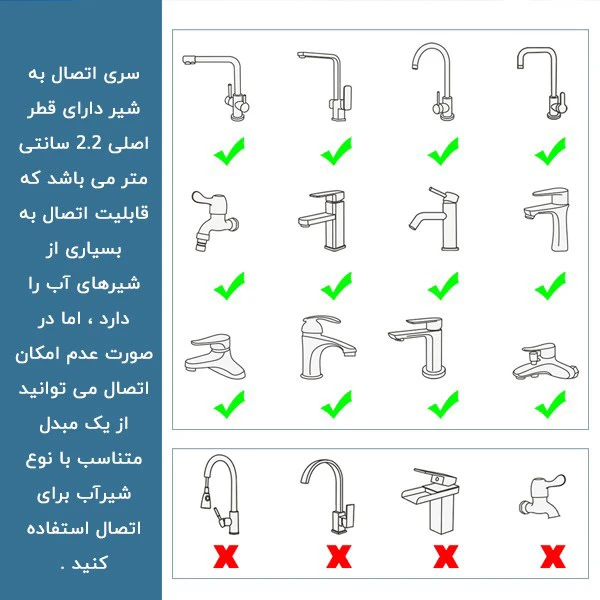 سری اتصال به شیر دارای قطر اصلی 2.2 سانتی متر می باشد که قابلیت اتصال به بسیاری از شیرهای آب را دارد ، اما در صورت عدم امکان اتصال می توانید از یک مبدل متناسب با نوع شیرآب برای اتصال استفاده کنید .