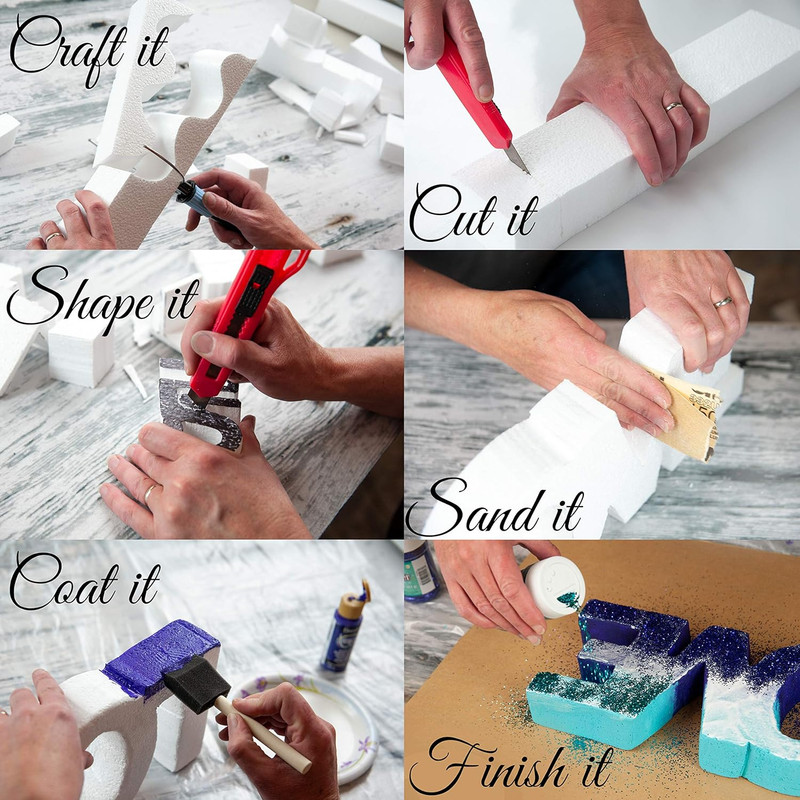 Craft it

Cut it

Shape it

Sand it

Coat it

Finish it