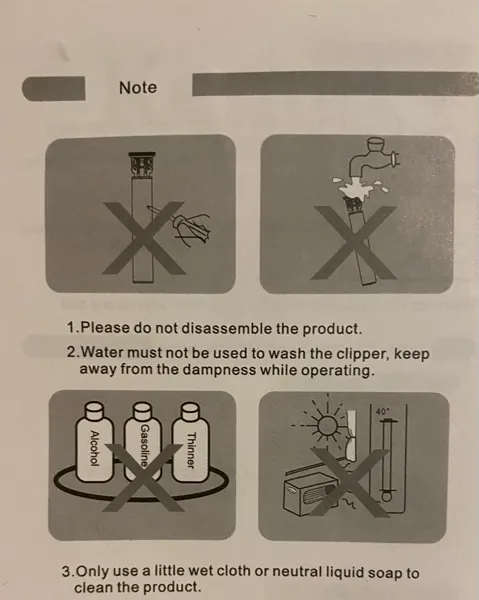 Note

1.Please do not disassemble the product.

2.Water must not be used to wash the clipper, keep away from the dampness while operating.

Alcohol

Gasoline

Thinner

40°

3.Only use a little wet cloth or neutral liquid soap to clean the product.