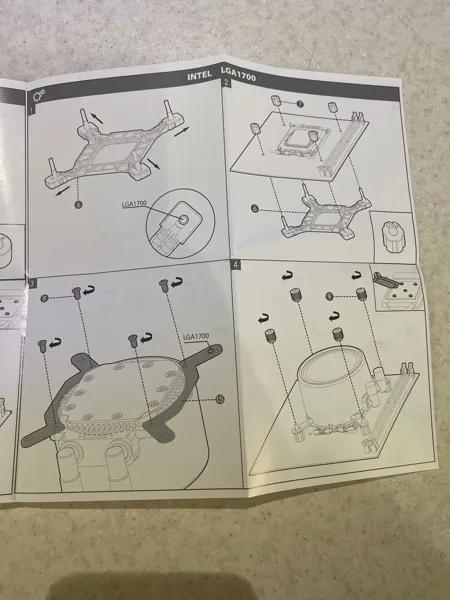 INTEL LGA1700

1

6

LGA1700

2

7

6

3

8

LGA1700

15

4

9