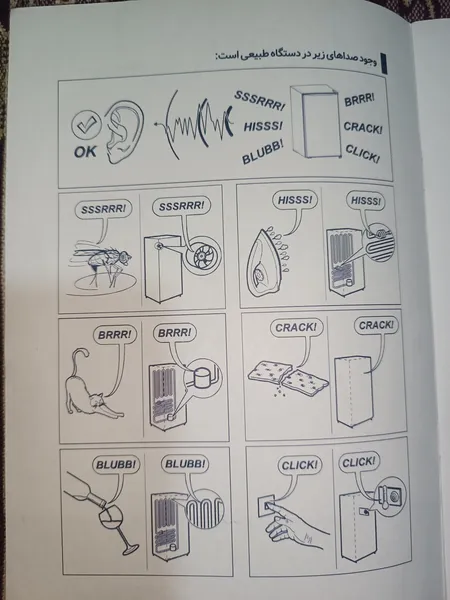 وجود صداهای زیر در دستگاه طبیعی است:

OK

SSSRRR!
HISSS!
BLUBB!

BRRR!
CRACK!
CLICK!

SSSRRR!
SSSRRR!

HISSS!
HISSS!

BRRR!
BRRR!

CRACK!
CRACK!

BLUBB!
BLUBB!

CLICK!
CLICK!